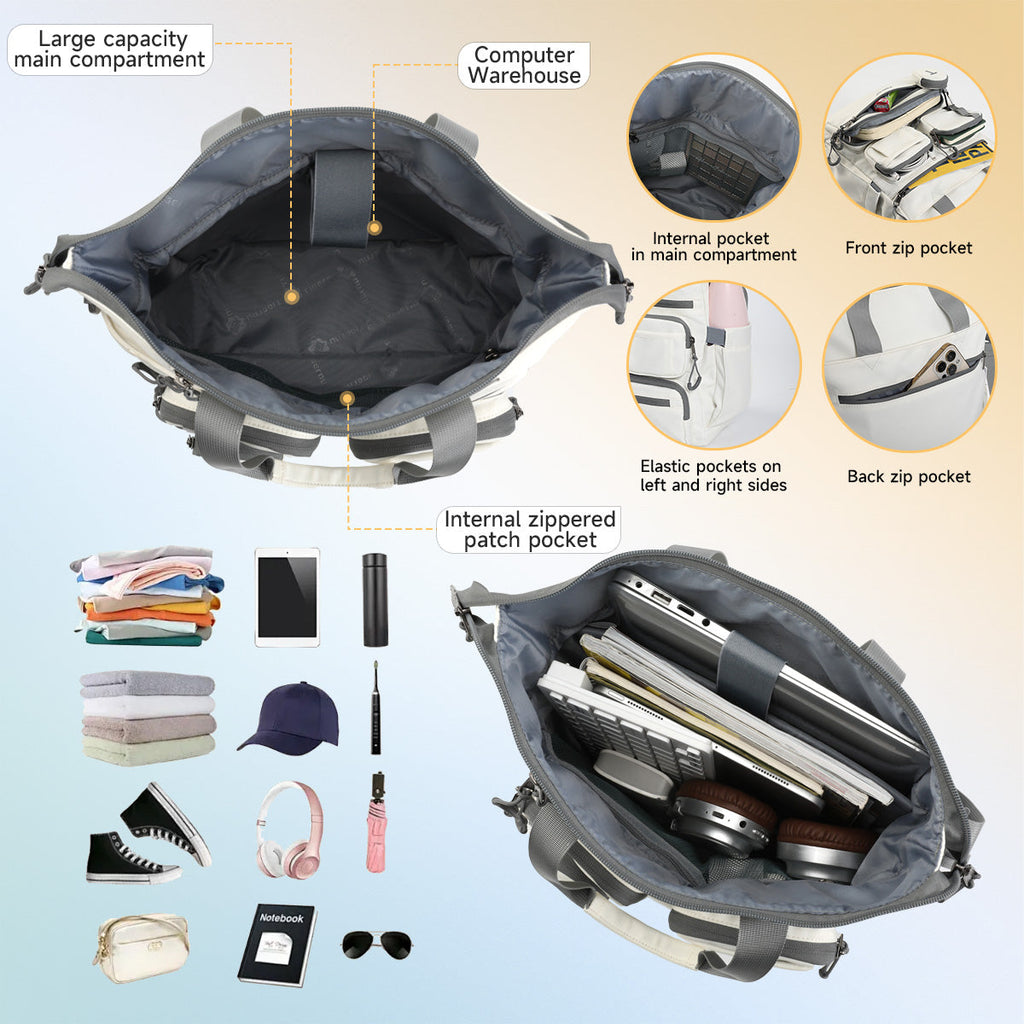 Large capacity main compartment

Computer Warehouse

Internal pocket in main compartment

Front zip pocket

Elastic pockets on left and right sides

Back zip pocket

Internal zippered patch pocket

Notebook